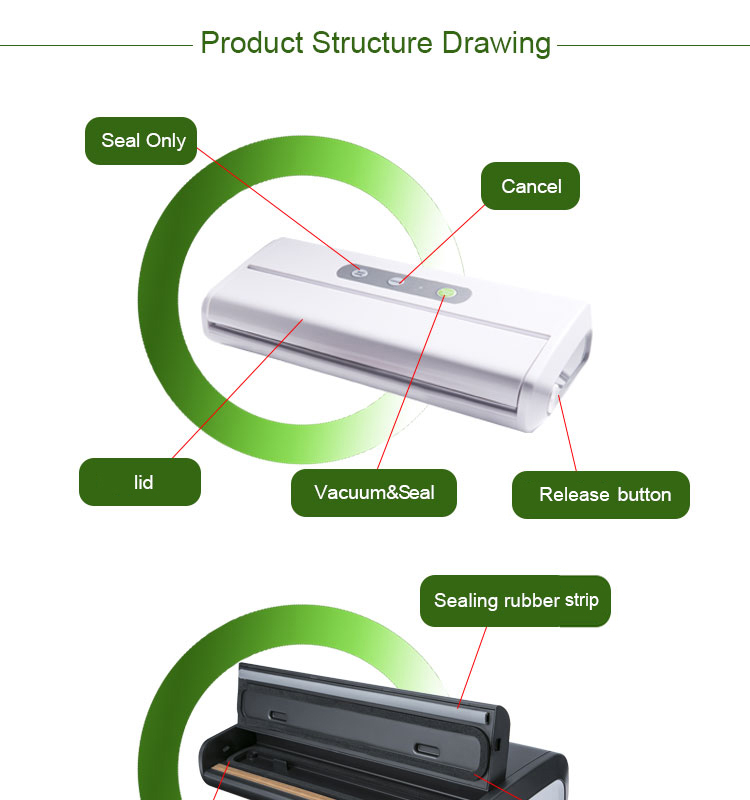 Product Structure Drawing

Seal Only

Cancel

lid

Vacuum&Seal

Release button

Sealing rubber strip