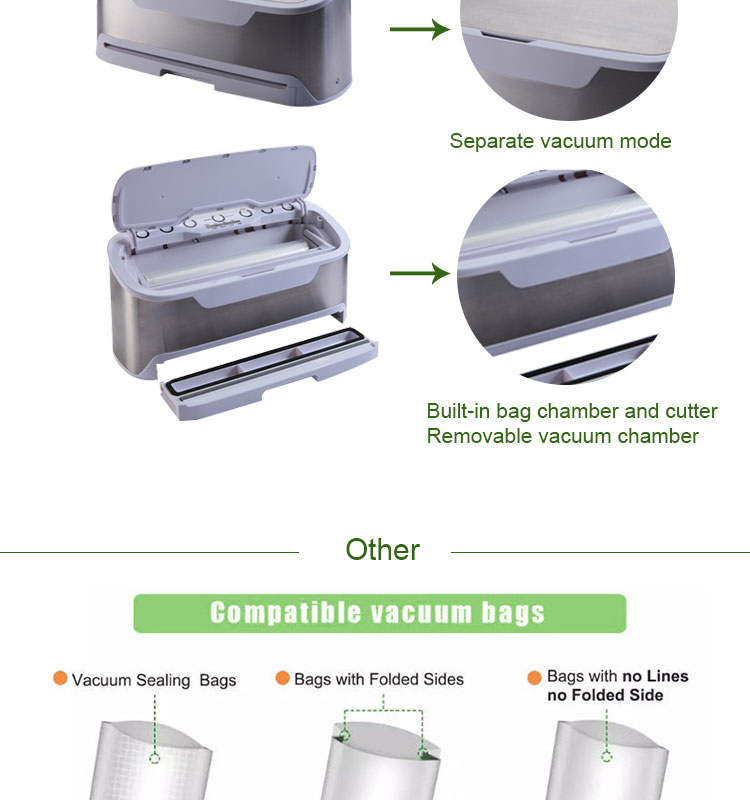 Separate vacuum mode

Built-in bag chamber and cutter
Removable vacuum chamber

Other

Compatible vacuum bags

Vacuum Sealing Bags

Bags with Folded Sides

Bags with no Lines no Folded Side