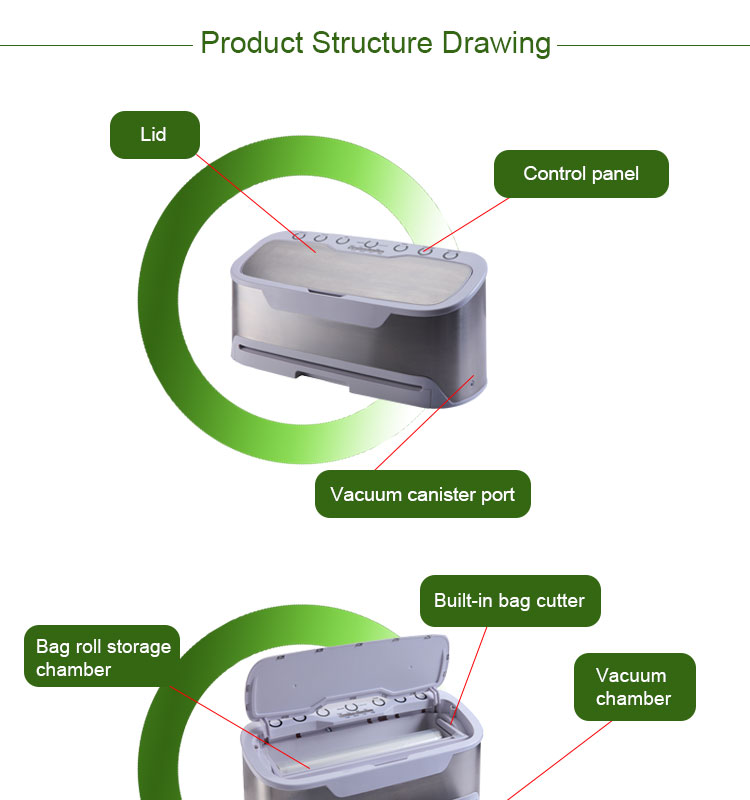 Product Structure Drawing

Lid

Control panel

Vacuum canister port

Built-in bag cutter

Bag roll storage chamber

Vacuum chamber