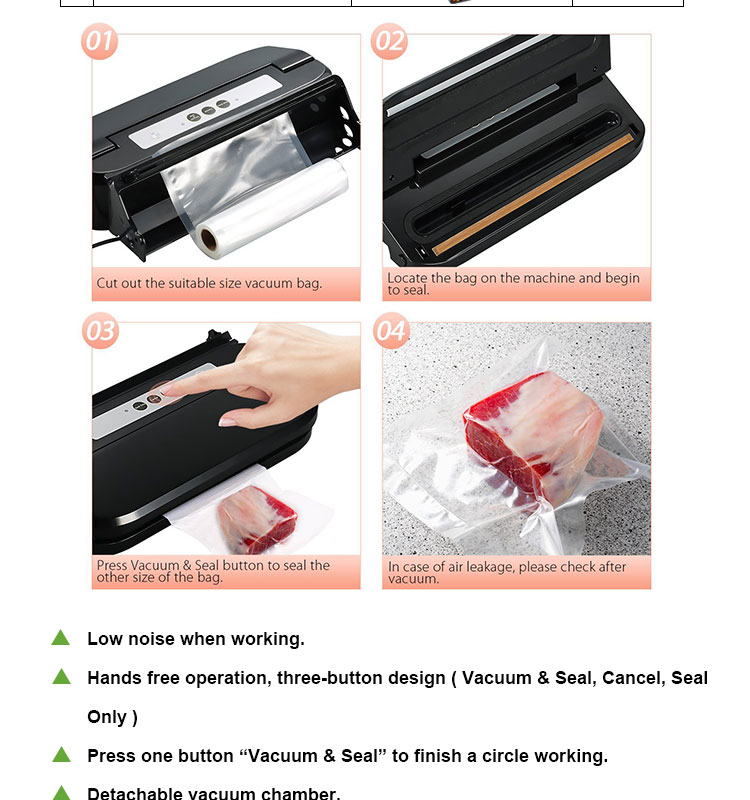 01

Cut out the suitable size vacuum bag.

02

Locate the bag on the machine and begin to seal.

03

Press Vacuum & Seal button to seal the other size of the bag.

04

In case of air leakage, please check after vacuum.

▲ Low noise when working.

▲ Hands free operation, three-button design ( Vacuum & Seal, Cancel, Seal Only )

▲ Press one button “Vacuum & Seal” to finish a circle working.

▲ Detachable vacuum chamber.