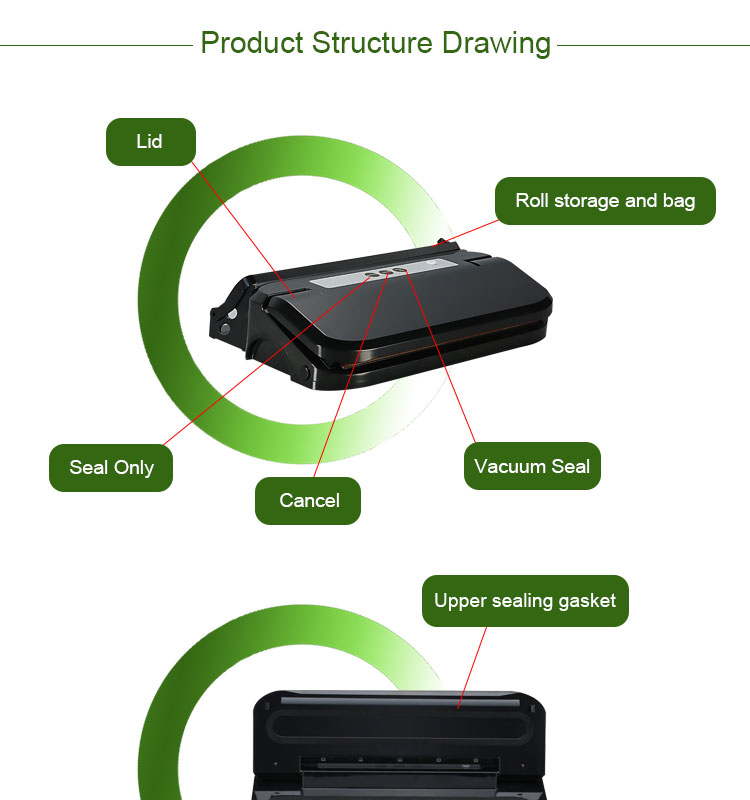 Product Structure Drawing

Lid

Roll storage and bag

Seal Only

Cancel

Vacuum Seal

Upper sealing gasket