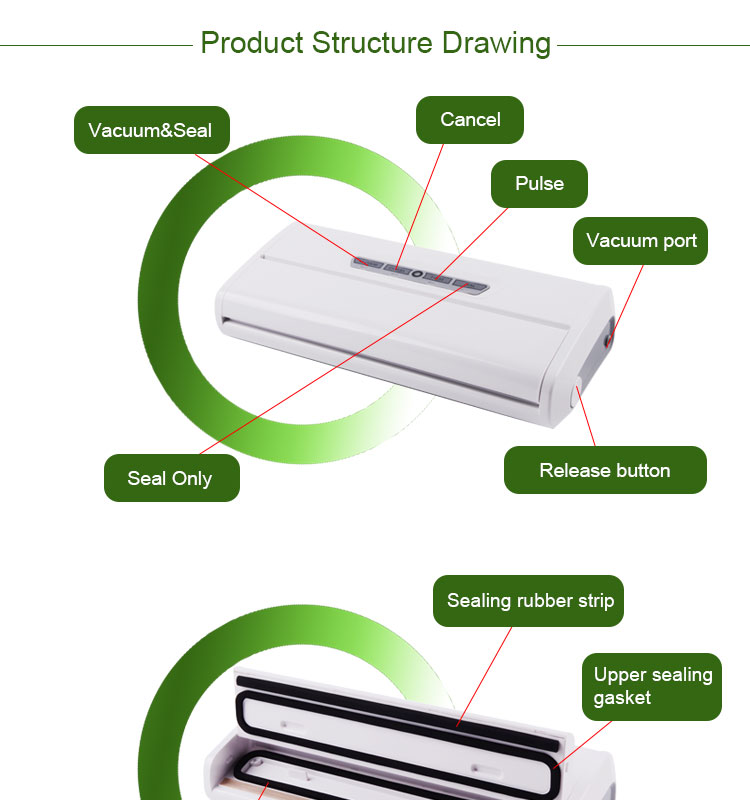 Product Structure Drawing

Vacuum&Seal

Cancel

Pulse

Vacuum port

Seal Only

Release button

Sealing rubber strip

Upper sealing gasket