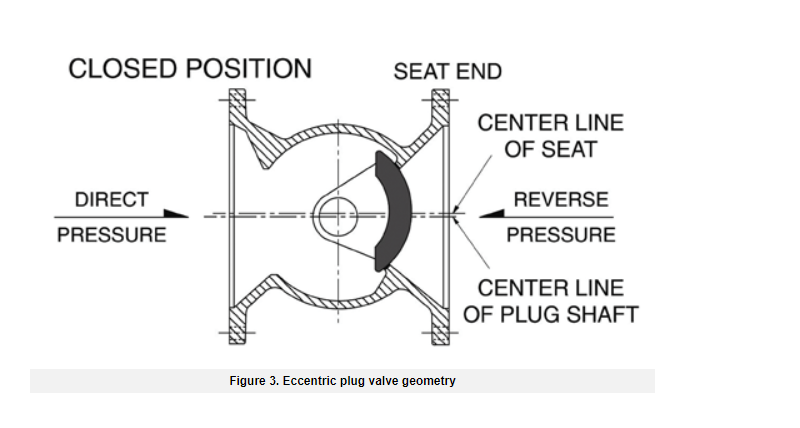 CLOSED POSITION

SEAT END

CENTER LINE OF SEAT

DIRECT PRESSURE

REVERSE PRESSURE

CENTER LINE OF PLUG SHAFT

Figure 3. Eccentric plug valve geometry