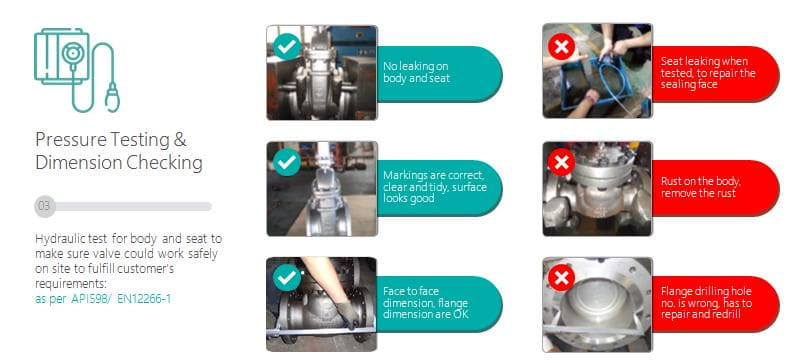 Pressure Testing & Dimension Checking

03

Hydraulic test for body and seat to make sure valve could work safely on site to fulfill customer's requirements:
as per API598/ EN12266-1

No leaking on body and seat

Markings are correct, clear and tidy, surface looks good

Face to face dimension, flange dimension are OK

Seat leaking when tested, to repair the sealing face

Rust on the body, remove the rust

Flange drilling hole no. is wrong, has to repair and redrill