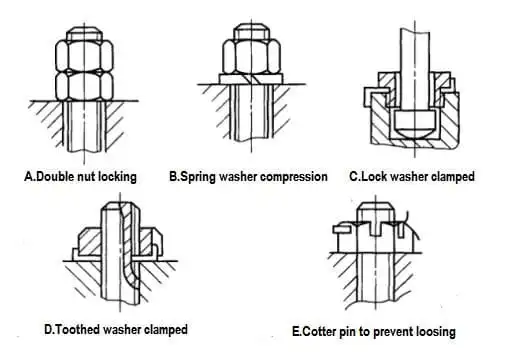 A.Double nut locking

B.Spring washer compression

C.Lock washer clamped

D.Toothed washer clamped

E.Cotter pin to prevent loosing