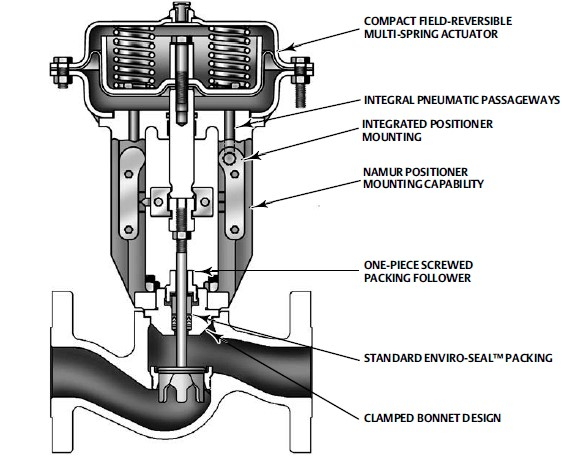 COMPACT FIELD-REVERSIBLE MULTI-SPRING ACTUATOR

INTEGRAL PNEUMATIC PASSAGEWAYS

INTEGRATED POSITIONER MOUNTING

NAMUR POSITIONER MOUNTING CAPABILITY

ONE-PIECE SCREWED PACKING FOLLOWER

STANDARD ENVIRO-SEAL™ PACKING

CLAMPED BONNET DESIGN