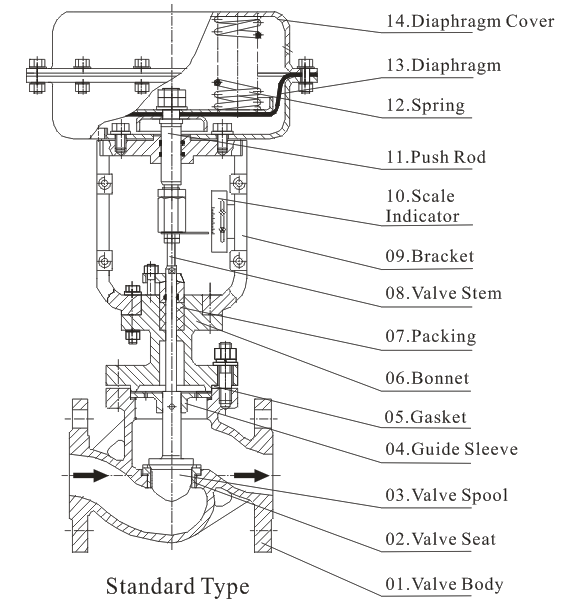 14.Diaphragm Cover

13.Diaphragm

12.Spring

11.Push Rod

10.Scale Indicator

09.Bracket

08.Valve Stem

07.Packing

06.Bonnet

05.Gasket

04.Guide Sleeve

03.Valve Spool

02.Valve Seat

01.Valve Body

Standard Type