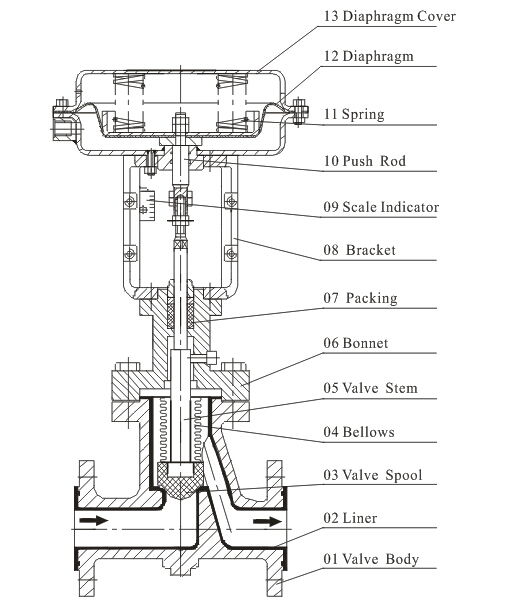 13 Diaphragm Cover
12 Diaphragm
11 Spring
10 Push Rod
09 Scale Indicator
08 Bracket
07 Packing
06 Bonnet
05 Valve Stem
04 Bellows
03 Valve Spool
02 Liner
01 Valve Body