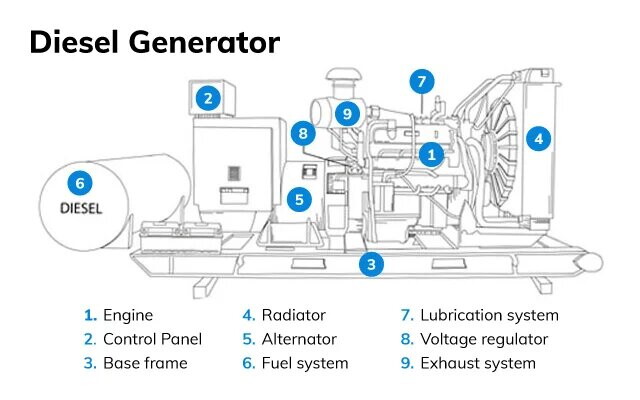 Diesel Generator

2
7
9
8
4
1
6
DIESEL
5
3

1. Engine
2. Control Panel
3. Base frame

4. Radiator
5. Alternator
6. Fuel system

7. Lubrication system
8. Voltage regulator
9. Exhaust system