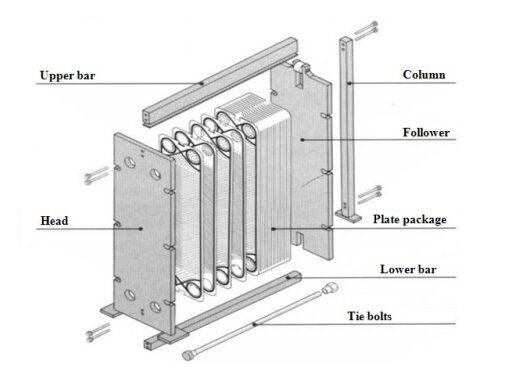 Upper bar
Column
Follower
Head
Plate package
Lower bar
Tie bolts