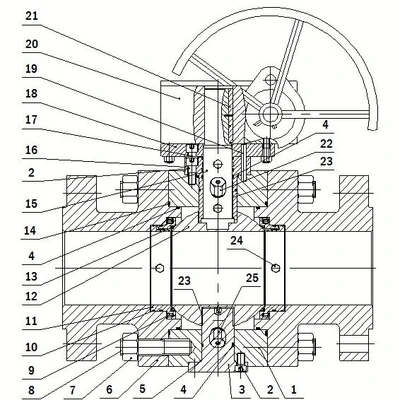 21
20
19
18
17
16
2
15
14
4
13
12
11
10
9
8
7
6
5
4
3
2
1
4
22
23
24
23
25