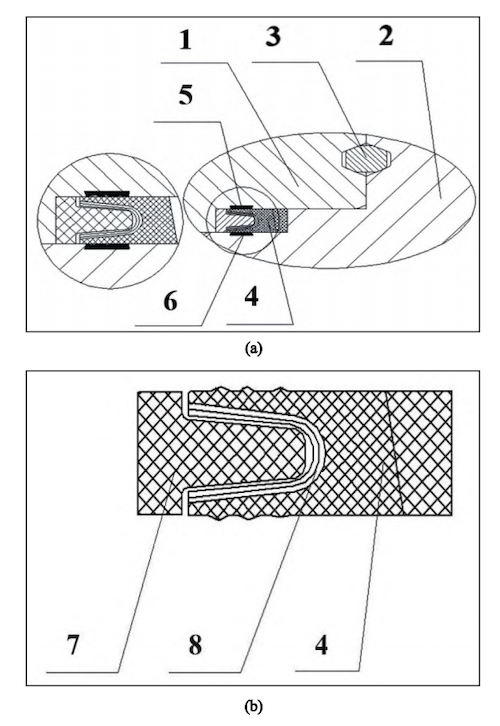 1
3
2
5
6
4
(a)

7
8
4
(b)