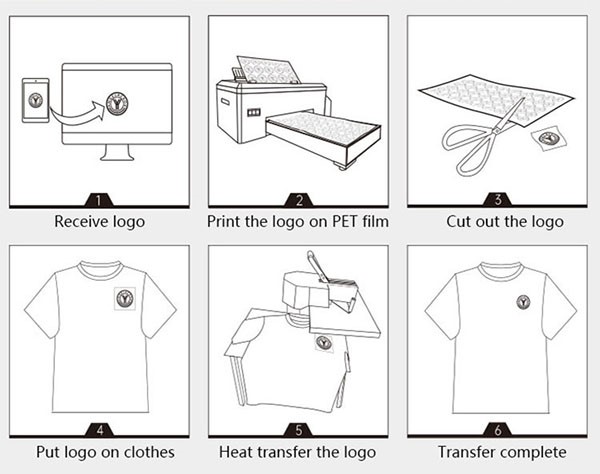 1
Receive logo

2
Print the logo on PET film

3
Cut out the logo

4
Put logo on clothes

5
Heat transfer the logo

6
Transfer complete