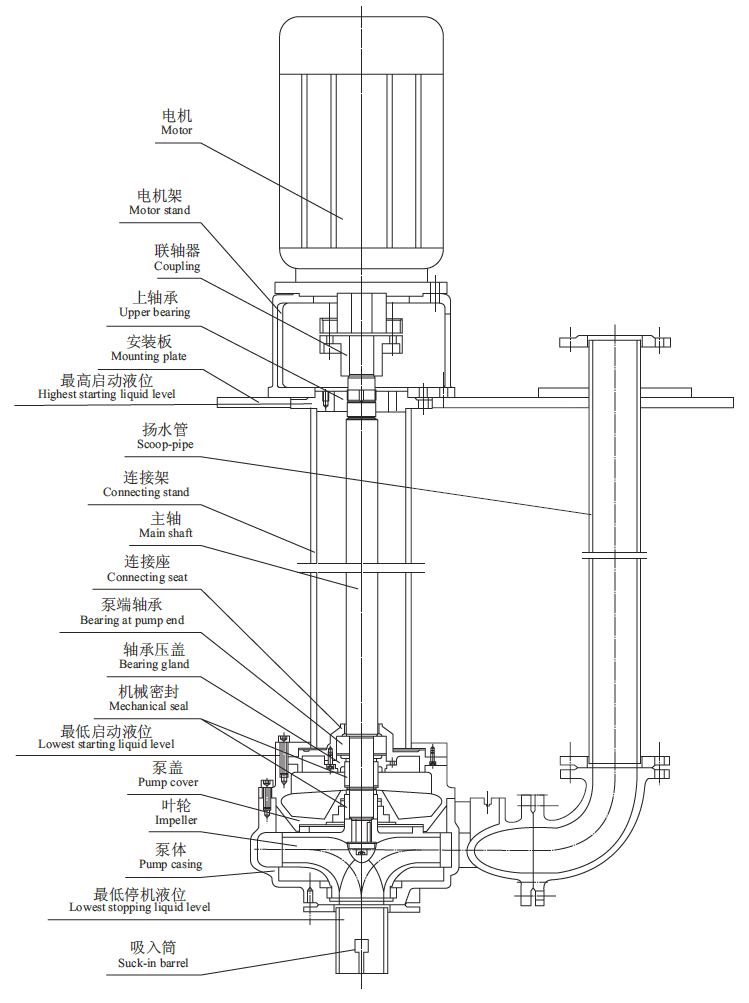 电机
Motor

电机架
Motor stand

联轴器
Coupling

上轴承
Upper bearing

安装板
Mounting plate

最高启动液位
Highest starting liquid level

扬水管
Scoop-pipe

连接架
Connecting stand

主轴
Main shaft

连接座
Connecting seat

泵端轴承
Bearing at pump end

轴承压盖
Bearing gland

机械密封
Mechanical seal

最低启动液位
Lowest starting liquid level

泵盖
Pump cover

叶轮
Impeller

泵体
Pump casing

最低停机液位
Lowest stopping liquid level

吸入筒
Suck-in barrel