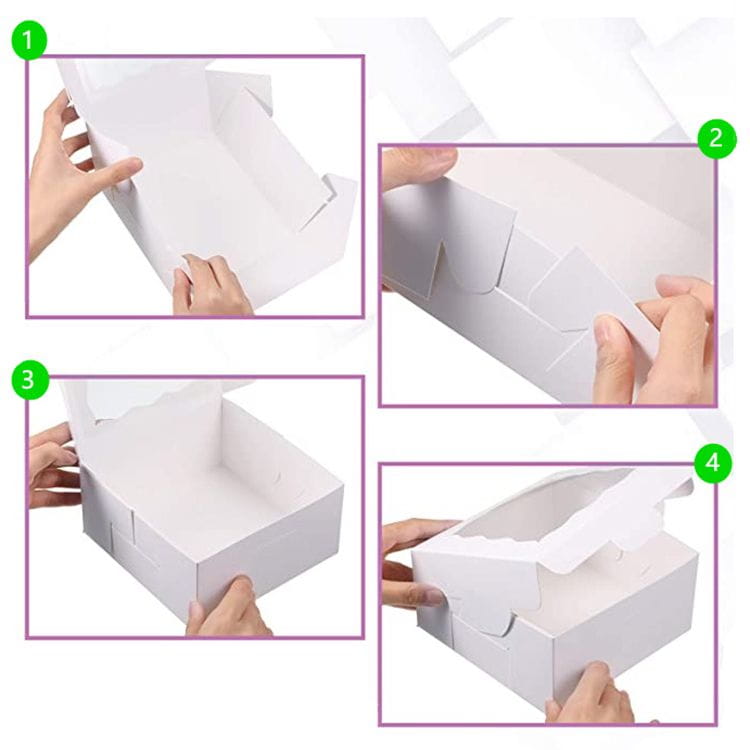 1

2

3

4