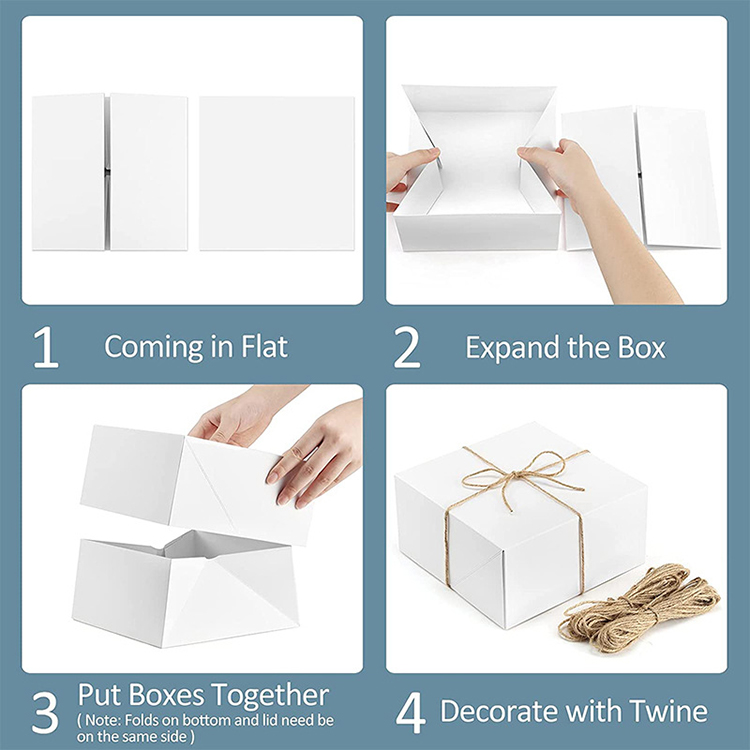 1 Coming in Flat

2 Expand the Box

3 Put Boxes Together
( Note: Folds on bottom and lid need be on the same side )

4 Decorate with Twine