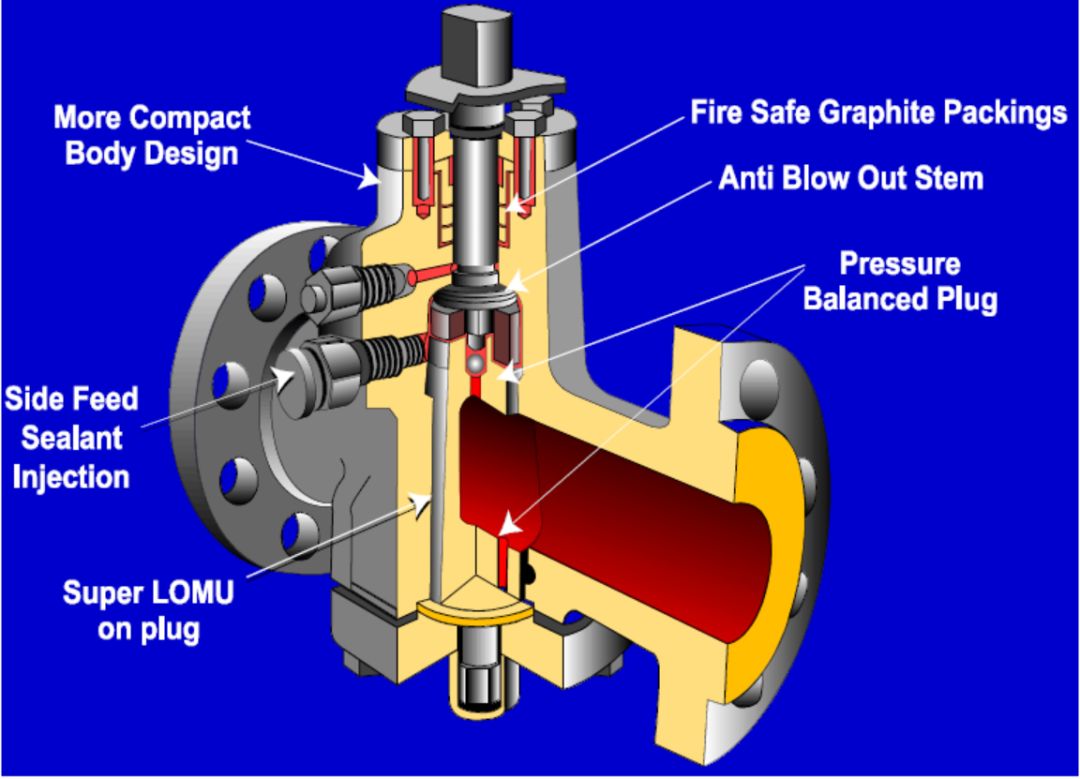 More Compact Body Design

Fire Safe Graphite Packings

Anti Blow Out Stem

Pressure Balanced Plug

Side Feed Sealant Injection

Super LOMU on plug