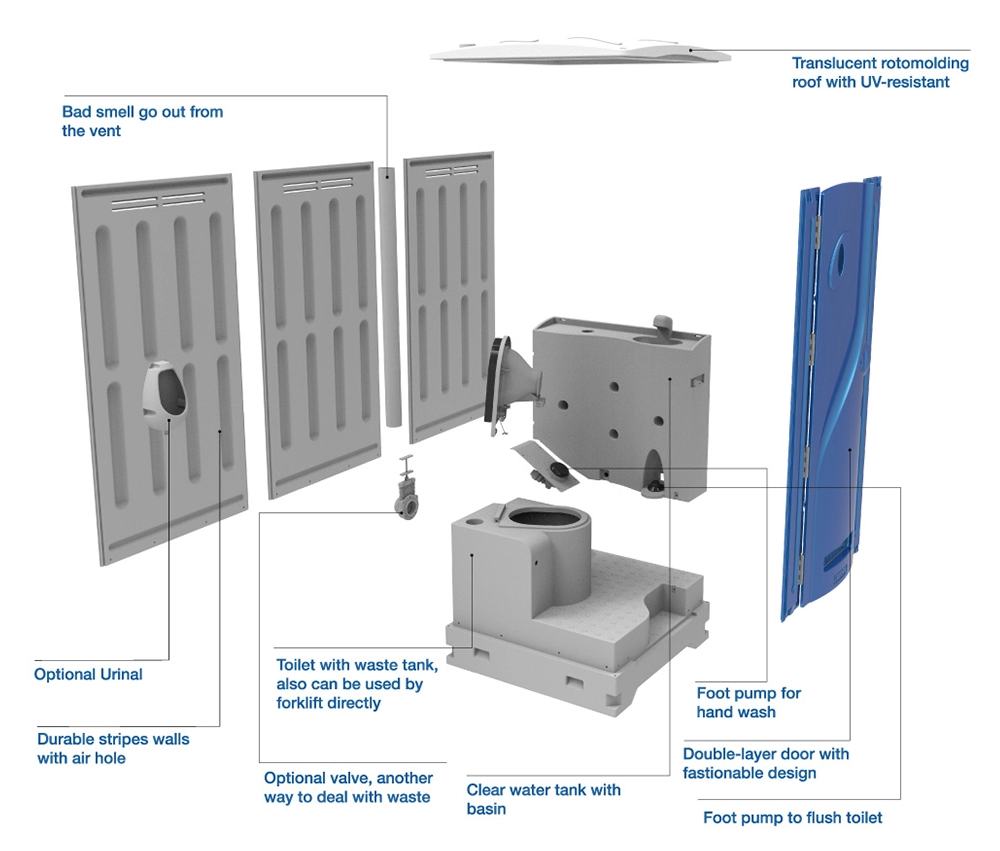 Translucent rotomolding roof with UV-resistant

Bad smell go out from the vent

Optional Urinal

Durable stripes walls with air hole

Toilet with waste tank, also can be used by forklift directly

Optional valve, another way to deal with waste

Clear water tank with basin

Foot pump for hand wash

Double-layer door with fastionable design

Foot pump to flush toilet