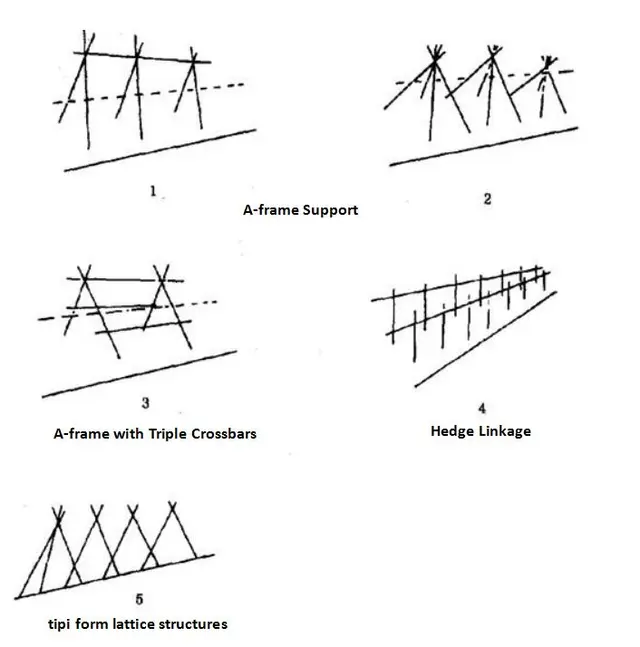 1

2

A-frame Support

3

A-frame with Triple Crossbars

4

Hedge Linkage

5

tipi form lattice structures