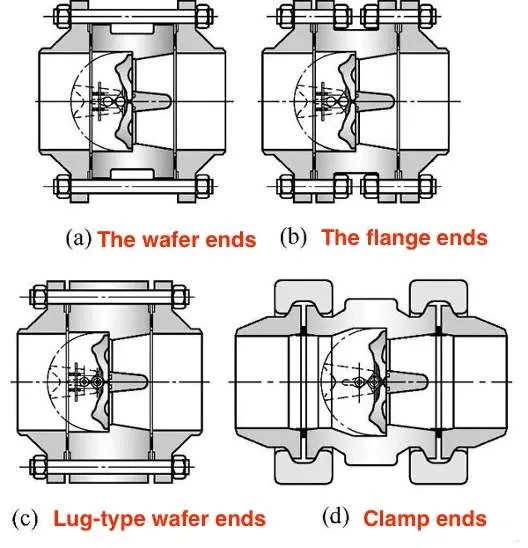 (a) The wafer ends
(b) The flange ends
(c) Lug-type wafer ends
(d) Clamp ends