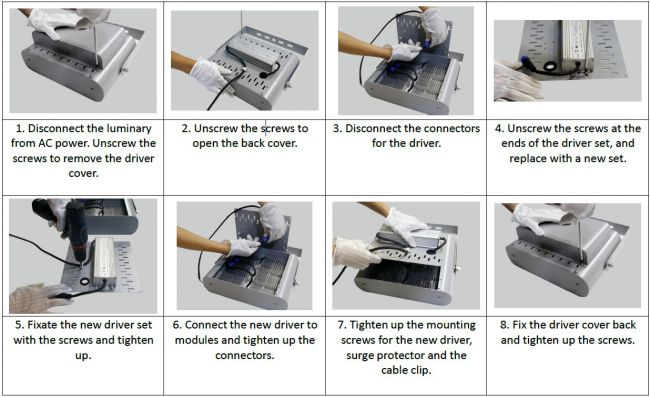 | | | | |
|---|---|---|---|
| 1. Disconnect the luminary from AC power. Unscrew the screws to remove the driver cover. | 2. Unscrew the screws to open the back cover. | 3. Disconnect the connectors for the driver. | 4. Unscrew the screws at the ends of the driver set, and replace with a new set. |
| 5. Fixate the new driver set with the screws and tighten up. | 6. Connect the new driver to modules and tighten up the connectors. | 7. Tighten up the mounting screws for the new driver, surge protector and the cable clip. | 8. Fix the driver cover back and tighten up the screws. |